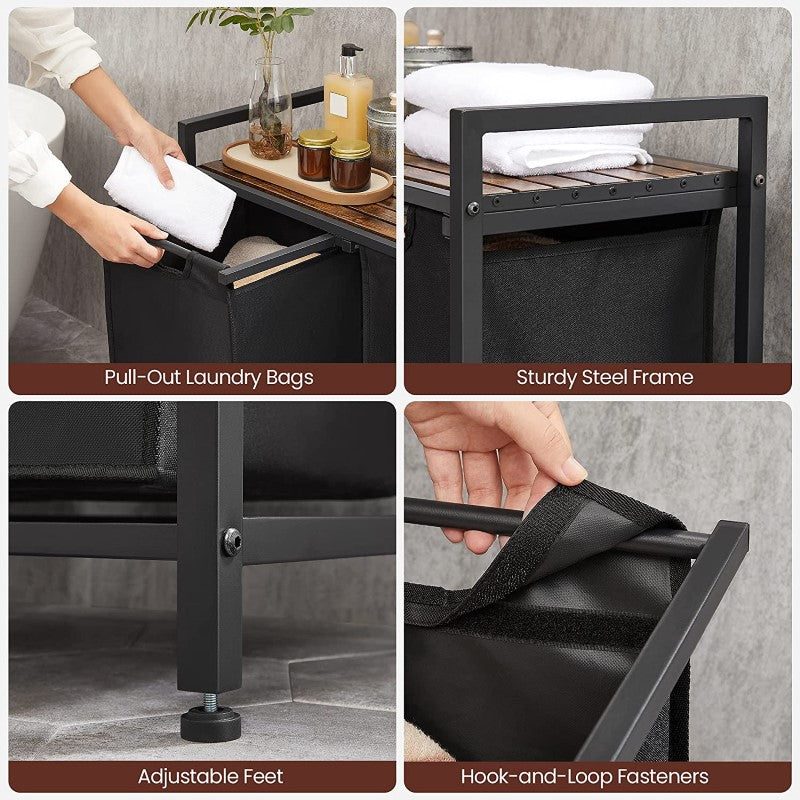 Pull-Out Laundry Bags

Sturdy Steel Frame

Adjustable Feet

Hook-and-Loop Fasteners