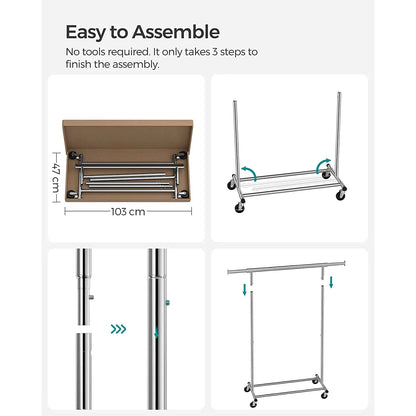 Easy to Assemble

No tools required. It only takes 3 steps to finish the assembly.

47 cm

103 cm