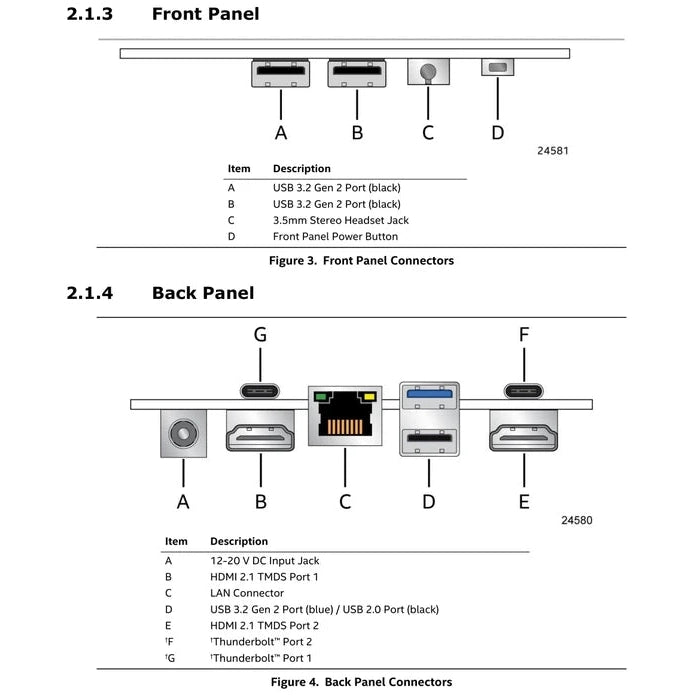 2.1.3 Front Panel

A B C D

24581

| Item | Description |
|---|---|
| A | USB 3.2 Gen 2 Port (black) |
| B | USB 3.2 Gen 2 Port (black) |
| C | 3.5mm Stereo Headset Jack |
| D | Front Panel Power Button |

Figure 3. Front Panel Connectors

2.1.4 Back Panel

G F

A B C D E

24580

| Item | Description |
|---|---|
| A | 12-20 V DC Input Jack |
| B | HDMI 2.1 TMDS Port 1 |
| C | LAN Connector |
| D | USB 3.2 Gen 2 Port (blue) / USB 2.0 Port (black) |
| E | HDMI 2.1 TMDS Port 2 |
| †F | †Thunderbolt™ Port 2 |
| †G | †Thunderbolt™ Port 1 |

Figure 4. Back Panel Connectors