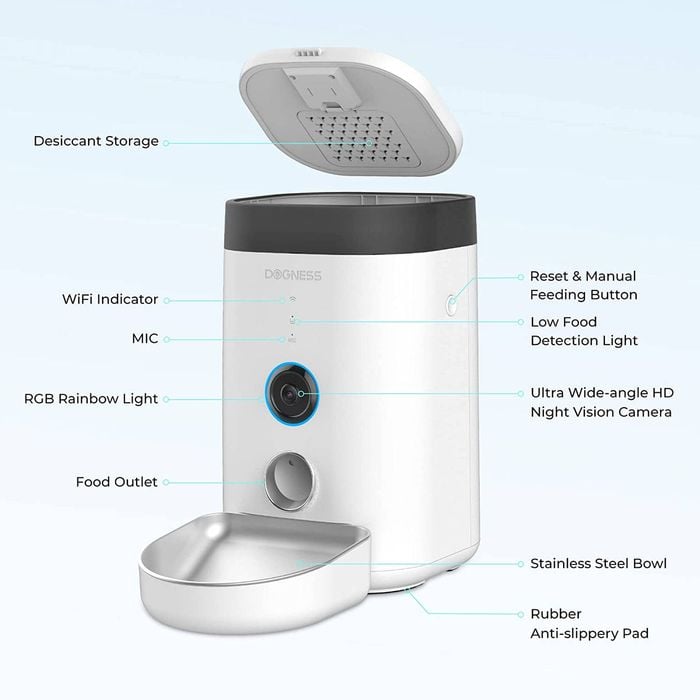 Desiccant Storage

DOGNESS

WiFi Indicator

MIC

RGB Rainbow Light

Food Outlet

Reset & Manual Feeding Button

Low Food Detection Light

Ultra Wide-angle HD Night Vision Camera

Stainless Steel Bowl

Rubber Anti-slippery Pad