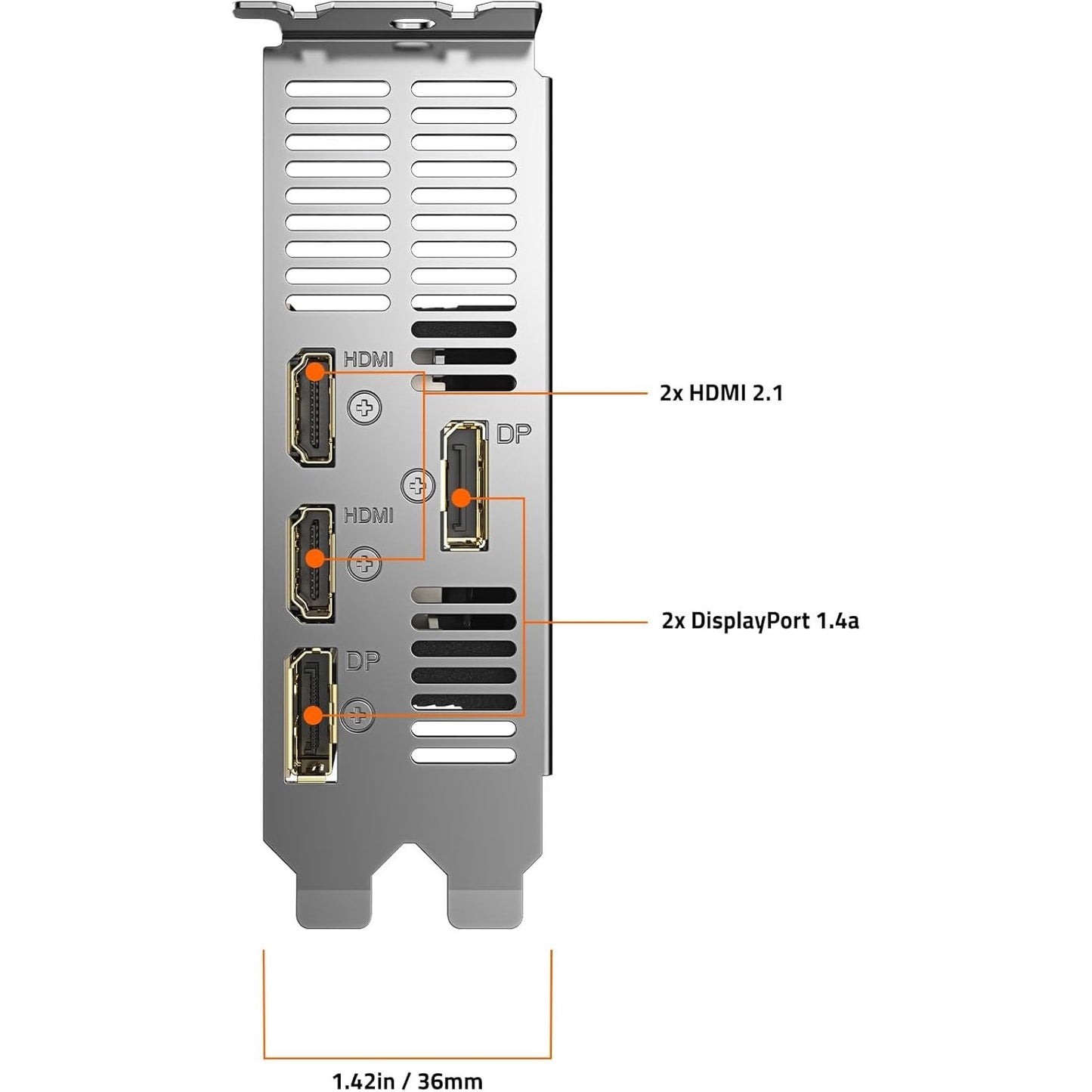 HDMI

2x HDMI 2.1

DP

HDMI

2x DisplayPort 1.4a

DP

1.42in / 36mm